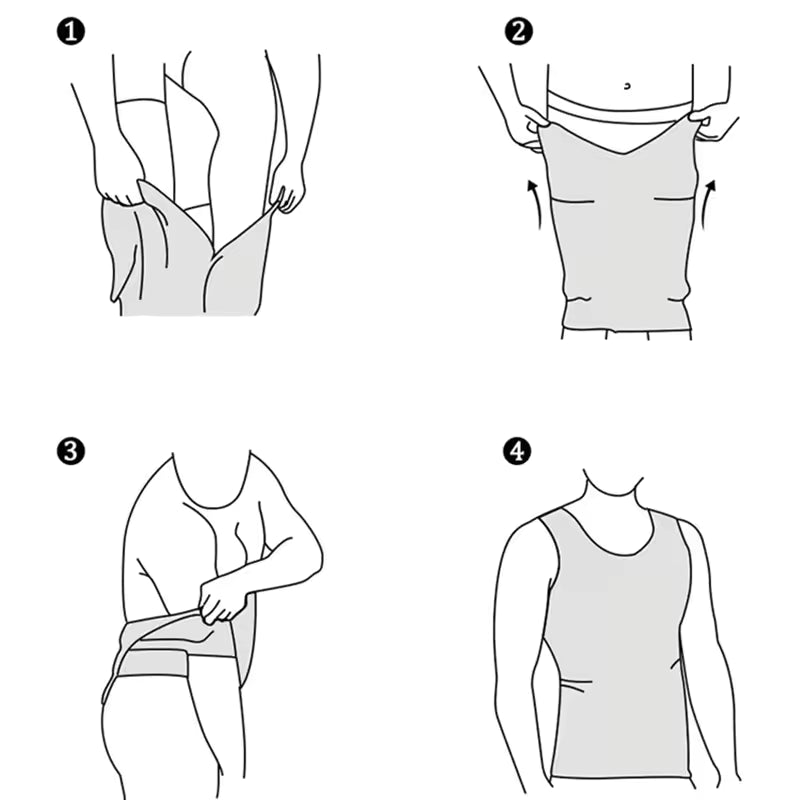 1

2

3

4